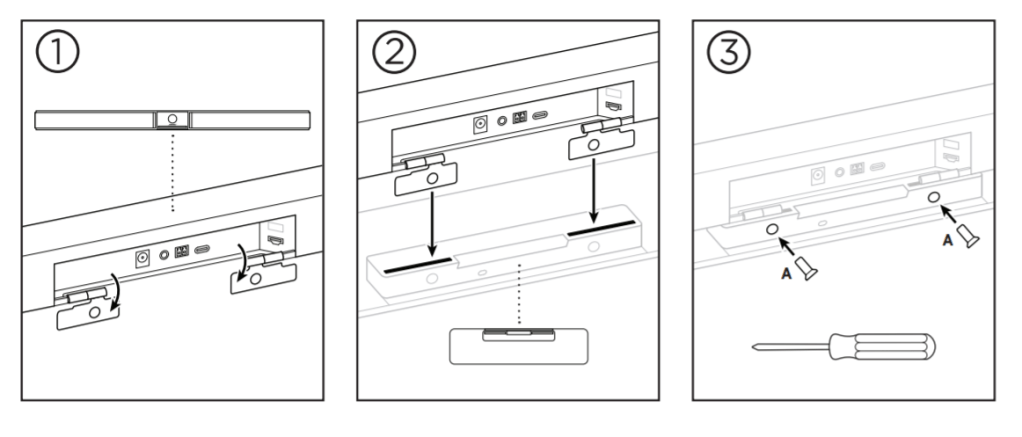 ①

②

③

A

A